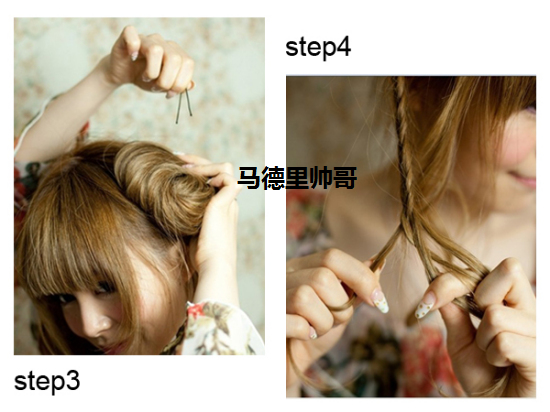 step4

马德里帅哥

step3